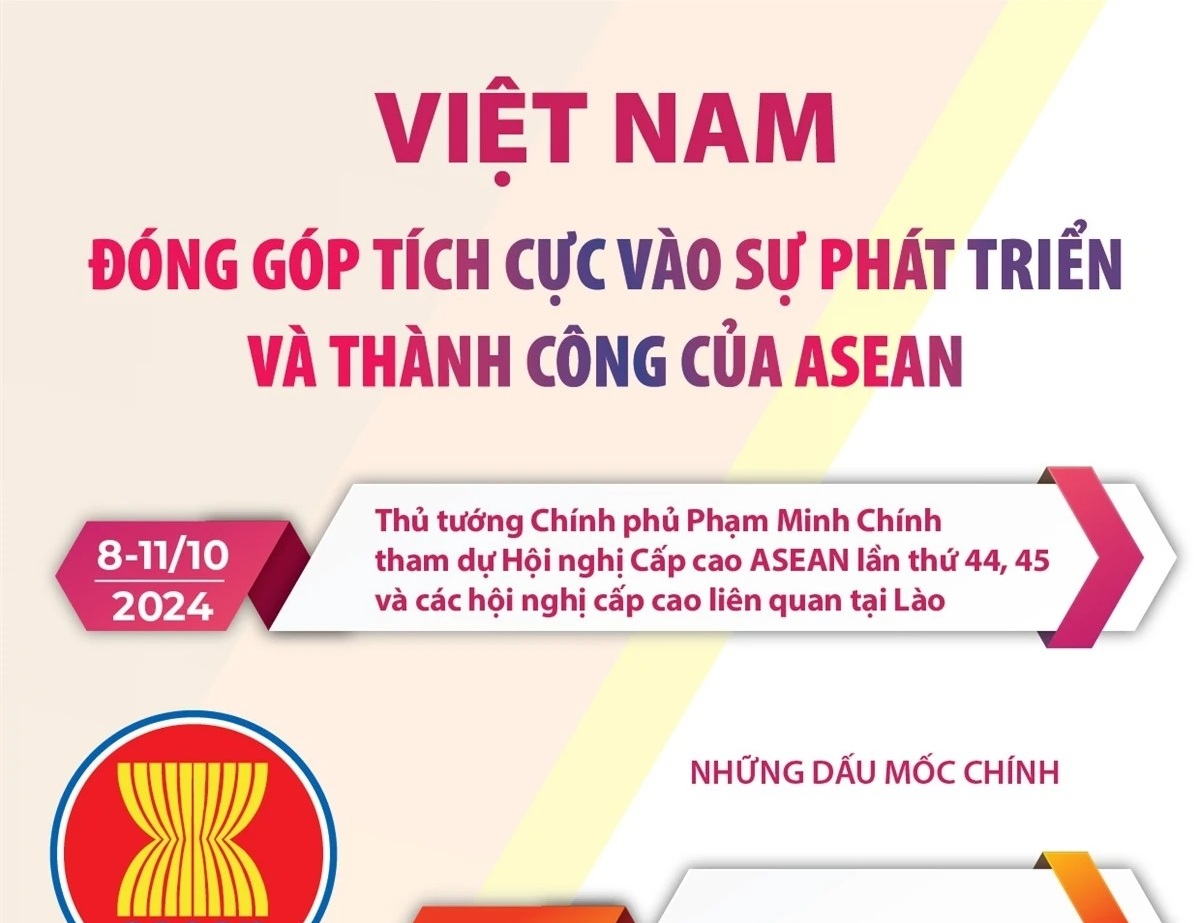 VIỆT NAM

ĐÓNG GÓP TÍCH CỰC VÀO SỰ PHÁT TRIỂN VÀ THÀNH CÔNG CỦA ASEAN

8-11/10
2024

Thủ tướng Chính phủ Phạm Minh Chính tham dự Hội nghị Cấp cao ASEAN lần thứ 44, 45 và các hội nghị cấp cao liên quan tại Lào

NHỮNG DẤU MỐC CHÍNH